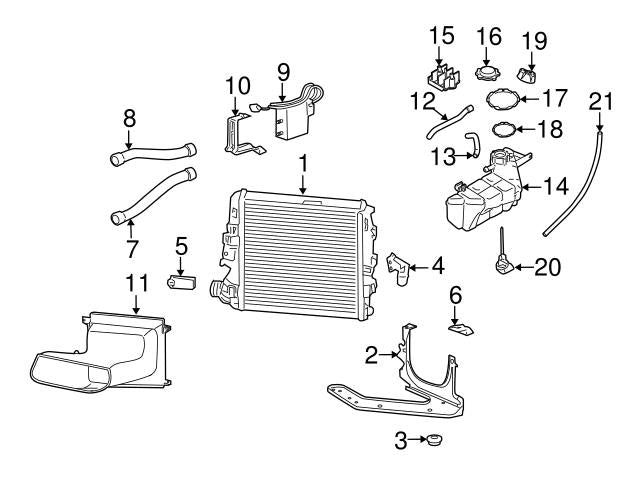 15
16
19
10
9
12
17
21
8
18
13
1
14
7
5
4
20
11
6
2
3