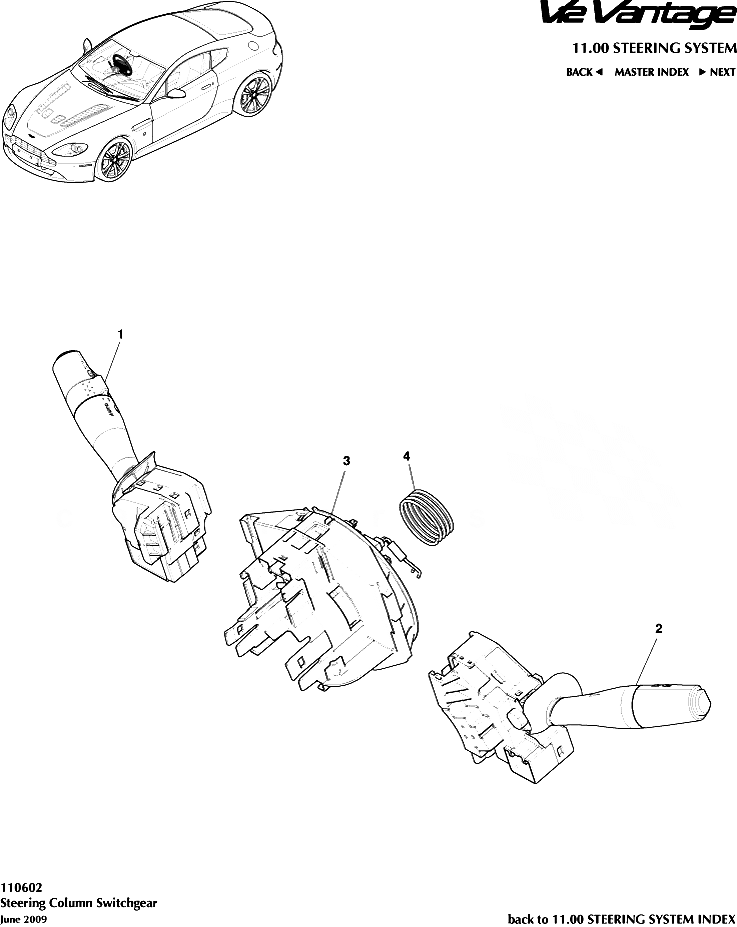 V12 Vantage

11.00 STEERING SYSTEM

BACK ◄ MASTER INDEX ► NEXT

1

3

4

2

110602
Steering Column Switchgear
June 2009

back to 11.00 STEERING SYSTEM INDEX