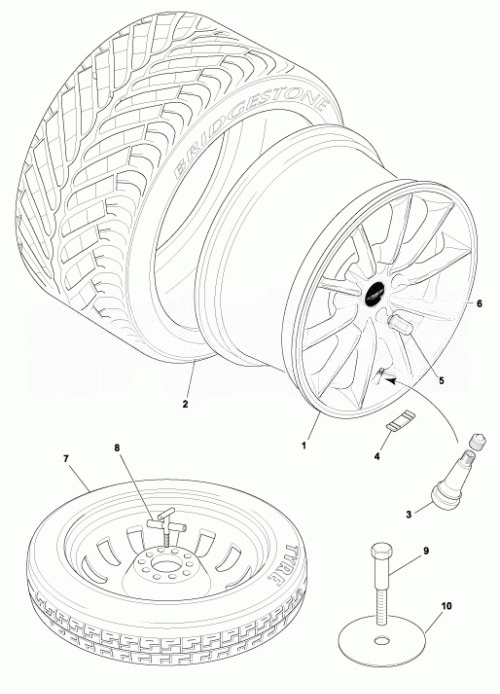 BRIDGESTONE

6

5

2

1

4

3

7

8

TYRE

9

10