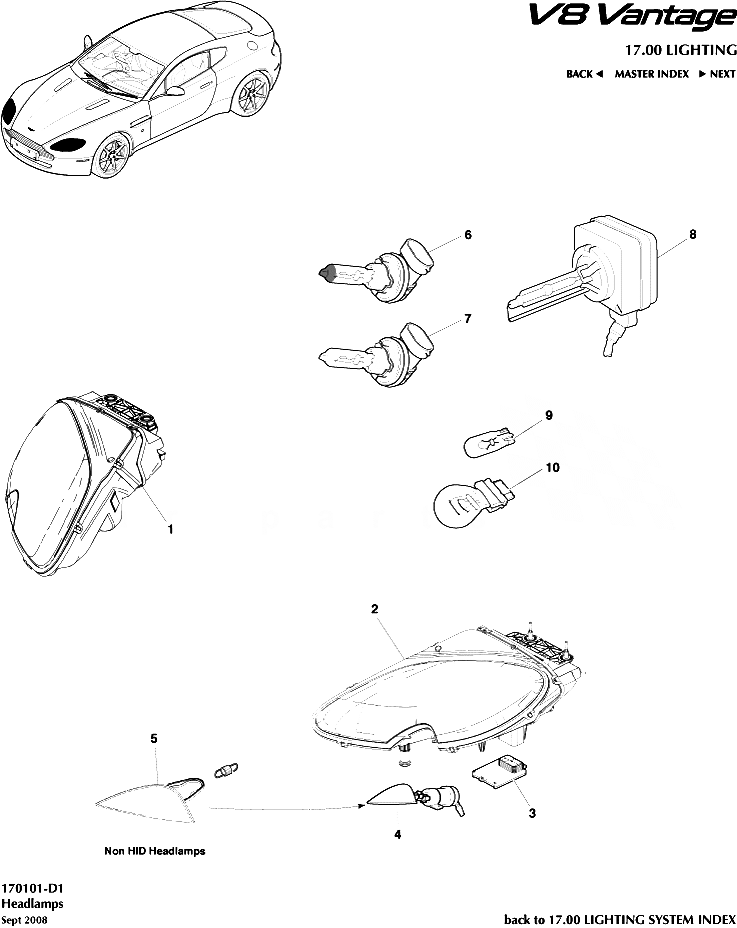 V8 Vantage

17.00 LIGHTING

BACK ◄ MASTER INDEX ► NEXT

6

8

7

9

10

1

2

5

3

4

Non HID Headlamps

170101-D1
Headlamps
Sept 2008

back to 17.00 LIGHTING SYSTEM INDEX